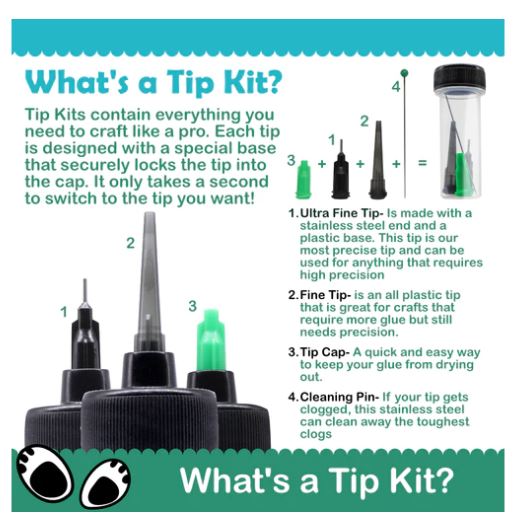 What's a Tip Kit?

Tip Kits contain everything you need to craft like a pro. Each tip is designed with a special base that securely locks the tip into the cap. It only takes a second to switch to the tip you want!

4

2

1

3 + + + =

2

1

3

1. Ultra Fine Tip- Is made with a stainless steel end and a plastic base. This tip is our most precise tip and can be used for anything that requires high precision

2. Fine Tip- is an all plastic tip that is great for crafts that require more glue but still needs precision.

3. Tip Cap- A quick and easy way to keep your glue from drying out.

4. Cleaning Pin- If your tip gets clogged, this stainless steel can clean away the toughest clogs

What's a Tip Kit?